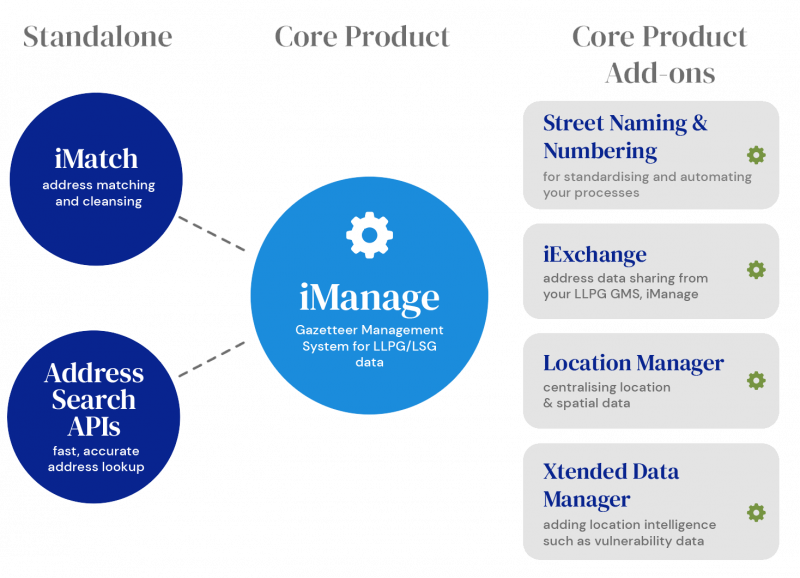 Standalone

iMatch
address matching and cleansing

Address Search APIs
fast, accurate address lookup

Core Product

iManage
Gazetteer Management System for LLPG/LSG data

Core Product Add-ons

Street Naming & Numbering
for standardising and automating your processes

iExchange
address data sharing from your LLPG GMS, iManage

Location Manager
centralising location & spatial data

Xtended Data Manager
adding location intelligence such as vulnerability data